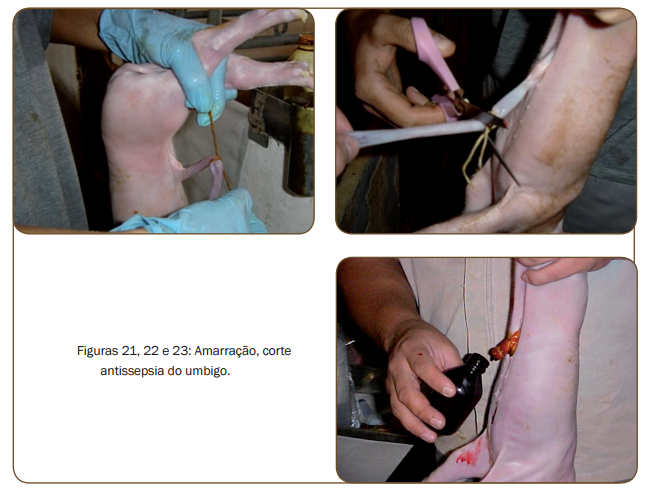 Figuras 21, 22 e 23: Amarração, corte antissepsia do umbigo.