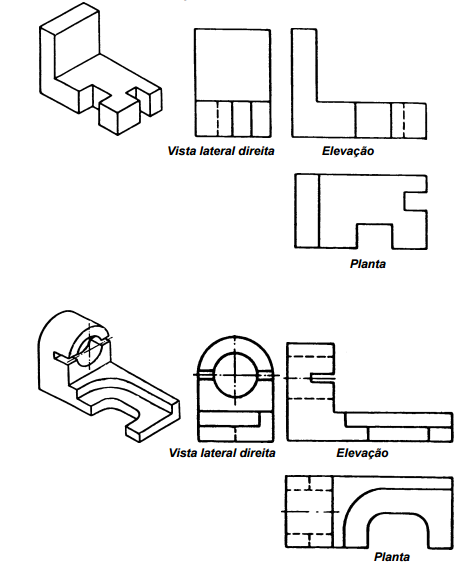 Vista lateral direita

Elevação

Planta

Vista lateral direita

Elevação

Planta