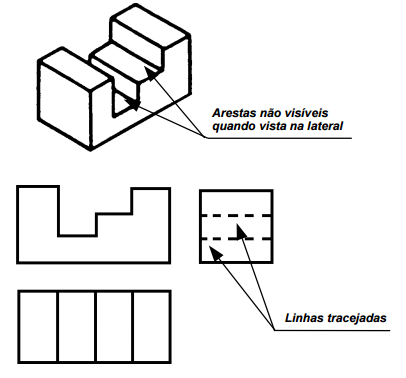 Arestas não visíveis quando vista na lateral

Linhas tracejadas