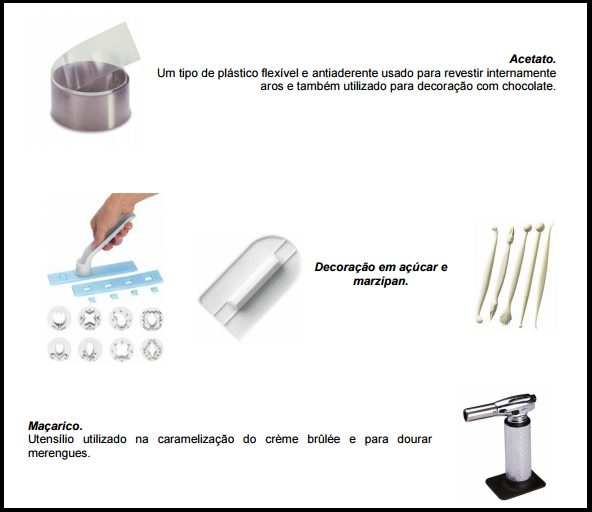 Acetato.
Um tipo de plástico flexível e antiaderente usado para revestir internamente aros e também utilizado para decoração com chocolate.

Decoração em açúcar e marzipan.

Maçarico.
Utensílio utilizado na caramelização do crème brûlée e para dourar merengues.