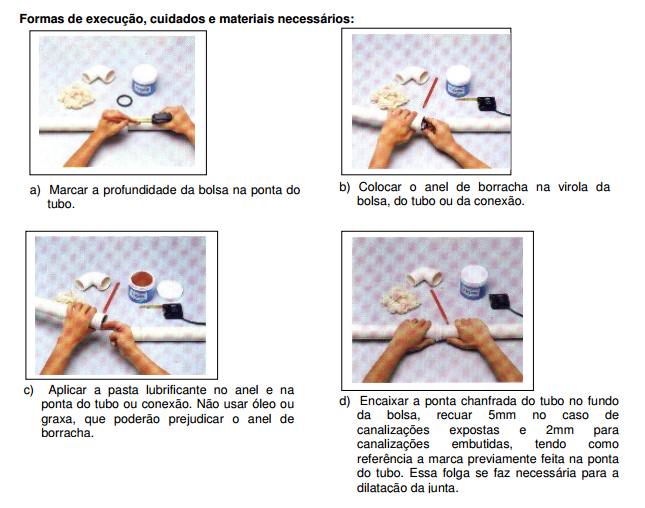 Formas de execução, cuidados e materiais necessários:

a) Marcar a profundidade da bolsa na ponta do tubo.

b) Colocar o anel de borracha na virola da bolsa, do tubo ou da conexão.

c) Aplicar a pasta lubrificante no anel e na ponta do tubo ou conexão. Não usar óleo ou graxa, que poderão prejudicar o anel de borracha.

d) Encaixar a ponta chanfrada do tubo no fundo da bolsa, recuar 5mm no caso de canalizações expostas e 2mm para canalizações embutidas, tendo como referência a marca previamente feita na ponta do tubo. Essa folga se faz necessária para a dilatação da junta.