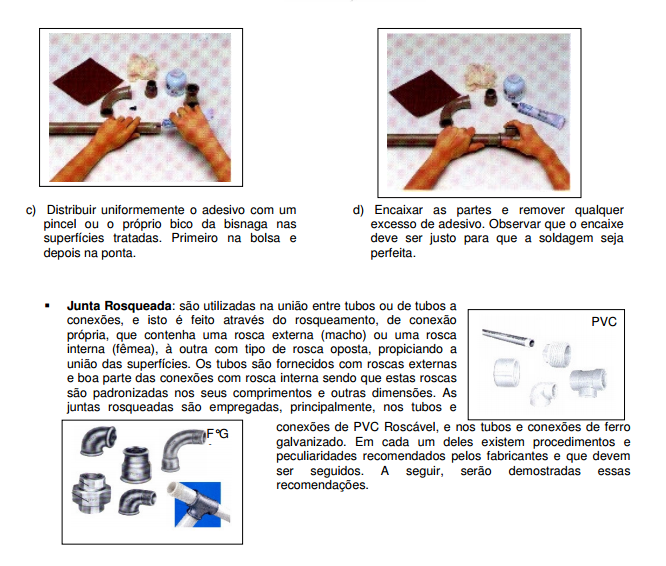 c) Distribuir uniformemente o adesivo com um pincel ou o próprio bico da bisnaga nas superfícies tratadas. Primeiro na bolsa e depois na ponta.

d) Encaixar as partes e remover qualquer excesso de adesivo. Observar que o encaixe deve ser justo para que a soldagem seja perfeita.

▪ **Junta Rosqueada**: são utilizadas na união entre tubos ou de tubos a conexões, e isto é feito através do rosqueamento, de conexão própria, que contenha uma rosca externa (macho) ou uma rosca interna (fêmea), à outra com tipo de rosca oposta, propiciando a união das superfícies. Os tubos são fornecidos com roscas externas e boa parte das conexões com rosca interna sendo que estas roscas são padronizadas nos seus comprimentos e outras dimensões. As juntas rosqueadas são empregadas, principalmente, nos tubos e conexões de PVC Roscável, e nos tubos e conexões de ferro galvanizado. Em cada um deles existem procedimentos e peculiaridades recomendados pelos fabricantes e que devem ser seguidos. A seguir, serão demostradas essas recomendações.

PVC

F°G