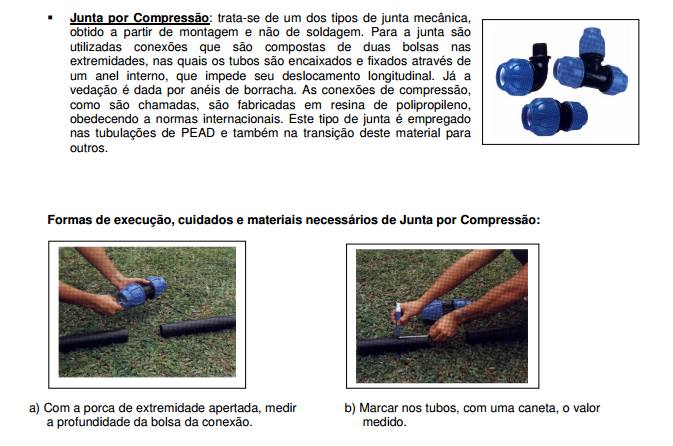 ▪ Junta por Compressão: trata-se de um dos tipos de junta mecânica, obtido a partir de montagem e não de soldagem. Para a junta são utilizadas conexões que são compostas de duas bolsas nas extremidades, nas quais os tubos são encaixados e fixados através de um anel interno, que impede seu deslocamento longitudinal. Já a vedação é dada por anéis de borracha. As conexões de compressão, como são chamadas, são fabricadas em resina de polipropileno, obedecendo a normas internacionais. Este tipo de junta é empregado nas tubulações de PEAD e também na transição deste material para outros.

Formas de execução, cuidados e materiais necessários de Junta por Compressão:

a) Com a porca de extremidade apertada, medir a profundidade da bolsa da conexão.

b) Marcar nos tubos, com uma caneta, o valor medido.