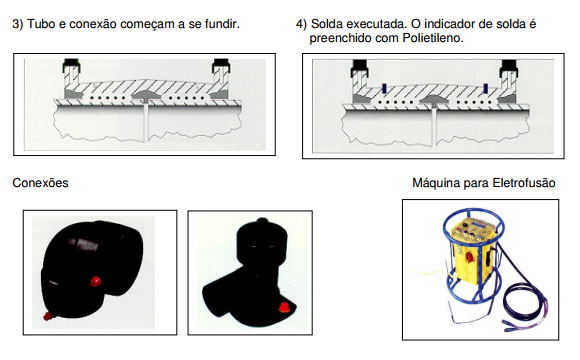 3) Tubo e conexão começam a se fundir.

4) Solda executada. O indicador de solda é preenchido com Polietileno.

Conexões

Máquina para Eletrofusão