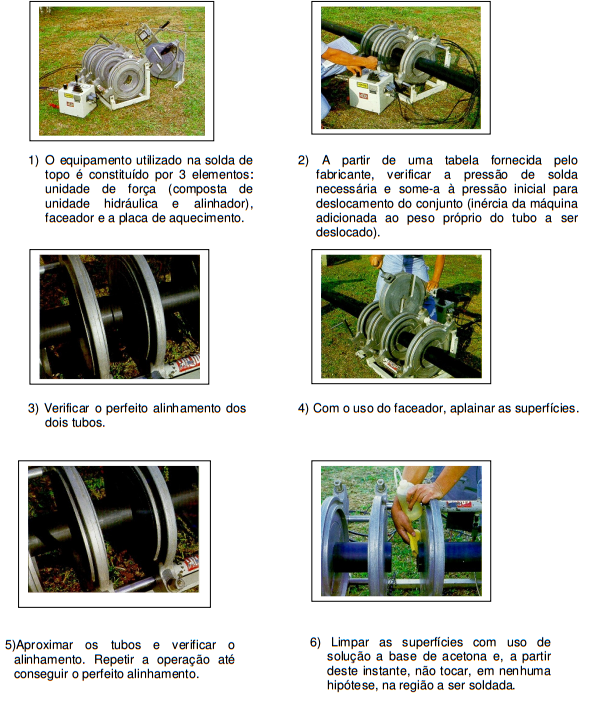 1) O equipamento utilizado na solda de topo é constituído por 3 elementos: unidade de força (composta de unidade hidráulica e alinhador), faceador e a placa de aquecimento.

2) A partir de uma tabela fornecida pelo fabricante, verificar a pressão de solda necessária e some-a à pressão inicial para deslocamento do conjunto (inércia da máquina adicionada ao peso próprio do tubo a ser deslocado).

3) Verificar o perfeito alinhamento dos dois tubos.

4) Com o uso do faceador, aplainar as superfícies.

5)Aproximar os tubos e verificar o alinhamento. Repetir a operação até conseguir o perfeito alinhamento.

6) Limpar as superfícies com uso de solução a base de acetona e, a partir deste instante, não tocar, em nenhuma hipótese, na região a ser soldada.