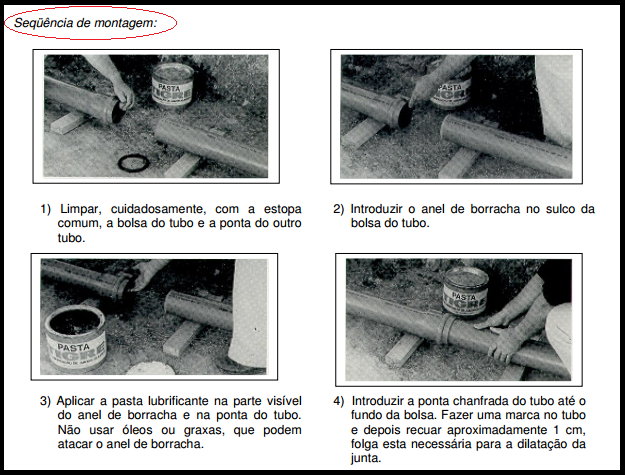 Seqüência de montagem:

PASTA TIGRE

PASTA TIGRE

1) Limpar, cuidadosamente, com a estopa comum, a bolsa do tubo e a ponta do outro tubo.

2) Introduzir o anel de borracha no sulco da bolsa do tubo.

PASTA TIGRE

PASTA TIGRE

3) Aplicar a pasta lubrificante na parte visível do anel de borracha e na ponta do tubo. Não usar óleos ou graxas, que podem atacar o anel de borracha.

4) Introduzir a ponta chanfrada do tubo até o fundo da bolsa. Fazer uma marca no tubo e depois recuar aproximadamente 1 cm, folga esta necessária para a dilatação da junta.