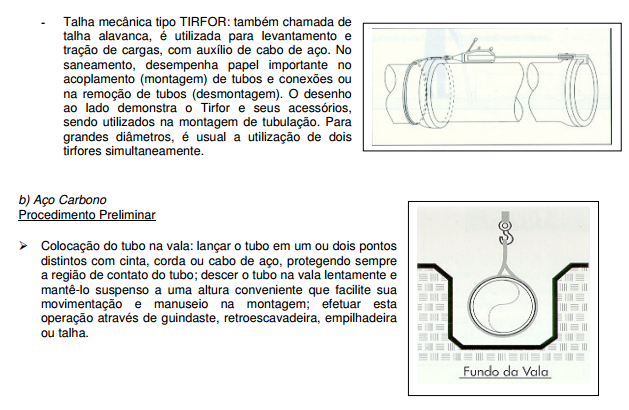 - Talha mecânica tipo TIRFOR: também chamada de talha alavanca, é utilizada para levantamento e tração de cargas, com auxílio de cabo de aço. No saneamento, desempenha papel importante no acoplamento (montagem) de tubos e conexões ou na remoção de tubos (desmontagem). O desenho ao lado demonstra o Tirfor e seus acessórios, sendo utilizados na montagem de tubulação. Para grandes diâmetros, é usual a utilização de dois tirfores simultaneamente.

b) Aço Carbono
Procedimento Preliminar

➢ Colocação do tubo na vala: lançar o tubo em um ou dois pontos distintos com cinta, corda ou cabo de aço, protegendo sempre a região de contato do tubo; descer o tubo na vala lentamente e mantê-lo suspenso a uma altura conveniente que facilite sua movimentação e manuseio na montagem; efetuar esta operação através de guindaste, retroescavadeira, empilhadeira ou talha.

Fundo da Vala