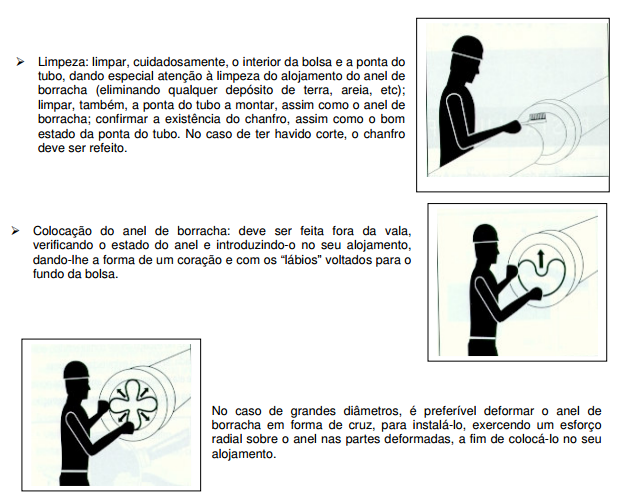 ➢ Limpeza: limpar, cuidadosamente, o interior da bolsa e a ponta do tubo, dando especial atenção à limpeza do alojamento do anel de borracha (eliminando qualquer depósito de terra, areia, etc); limpar, também, a ponta do tubo a montar, assim como o anel de borracha; confirmar a existência do chanfro, assim como o bom estado da ponta do tubo. No caso de ter havido corte, o chanfro deve ser refeito.

➢ Colocação do anel de borracha: deve ser feita fora da vala, verificando o estado do anel e introduzindo-o no seu alojamento, dando-lhe a forma de um coração e com os "lábios" voltados para o fundo da bolsa.

No caso de grandes diâmetros, é preferível deformar o anel de borracha em forma de cruz, para instalá-lo, exercendo um esforço radial sobre o anel nas partes deformadas, a fim de colocá-lo no seu alojamento.