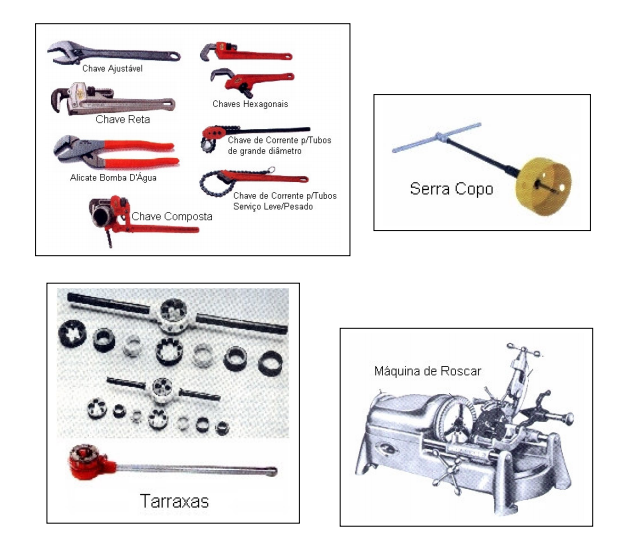 Chave Ajustável

Chave Reta

Alicate Bomba D'Água

Chave Composta

Chaves Hexagonais

Chave de Corrente p/Tubos de grande diâmetro

Chave de Corrente p/Tubos Serviço Leve/Pesado

Serra Copo

Tarraxas

Máquina de Roscar