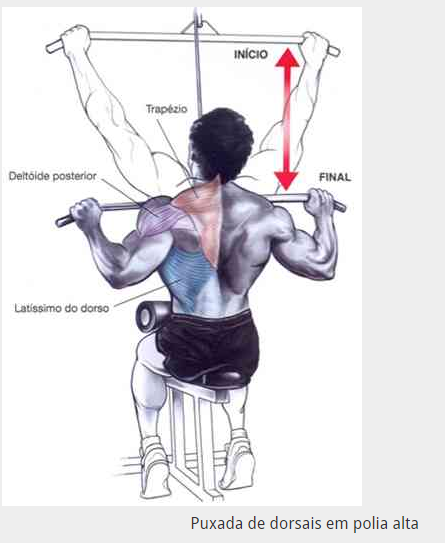 INÍCIO

Trapézio

Deltóide posterior

FINAL

Latíssimo do dorso

Puxada de dorsais em polia alta