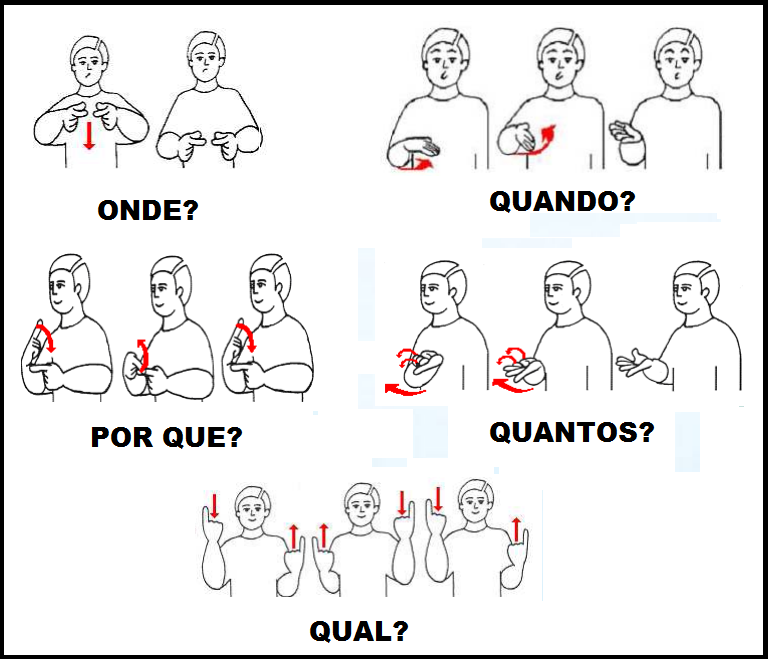 ONDE?

QUANDO?

POR QUE?

QUANTOS?

QUAL?