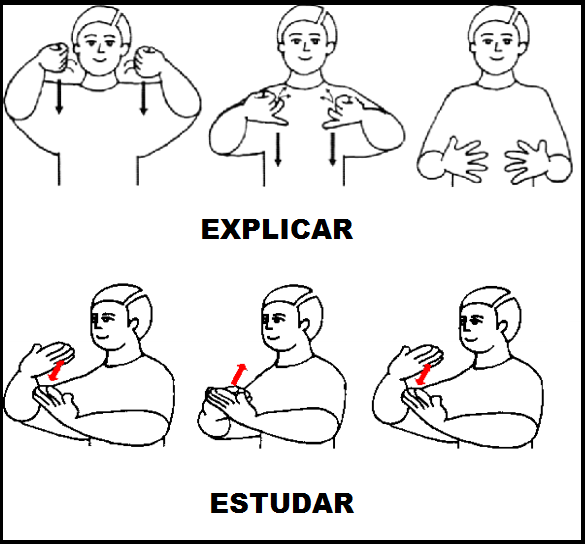 EXPLICAR

ESTUDAR