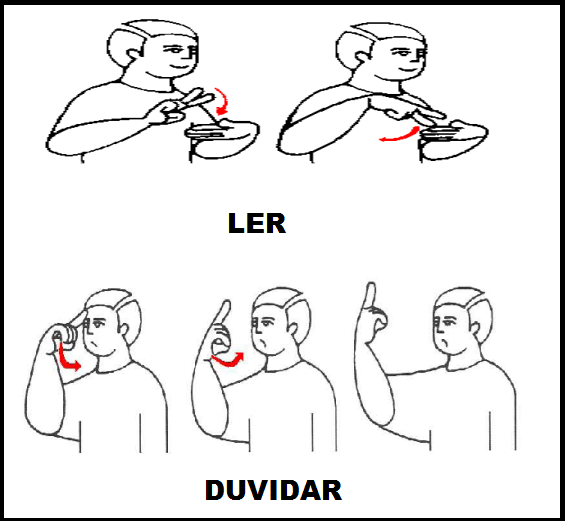 LER

DUVIDAR