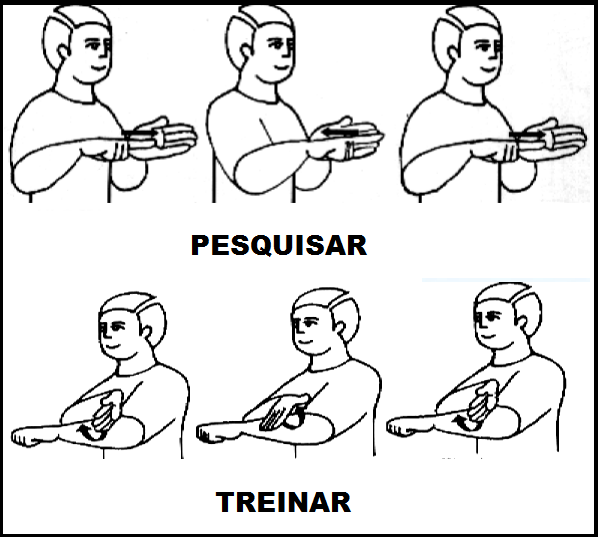 PESQUISAR

TREINAR