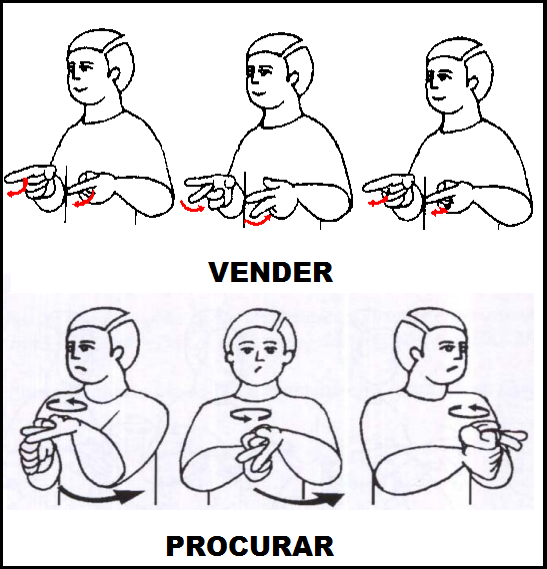 VENDER

PROCURAR