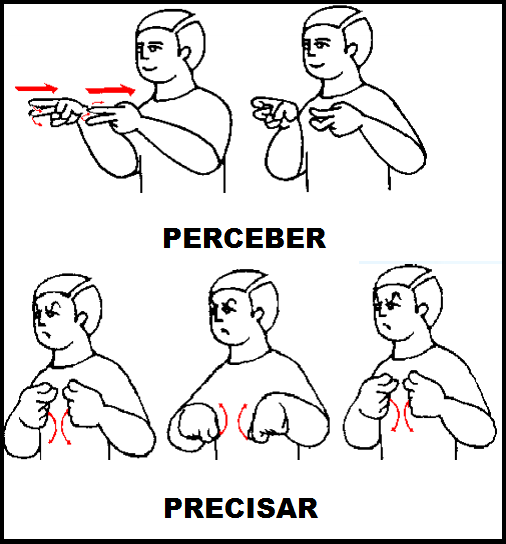 PERCEBER

PRECISAR