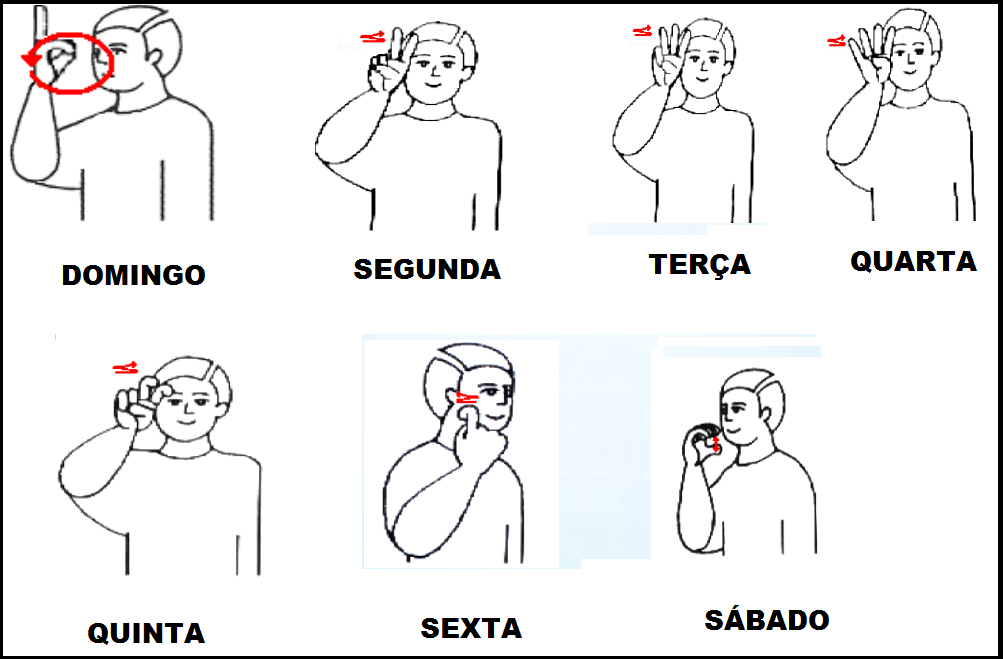 DOMINGO

SEGUNDA

TERÇA

QUARTA

QUINTA

SEXTA

SÁBADO