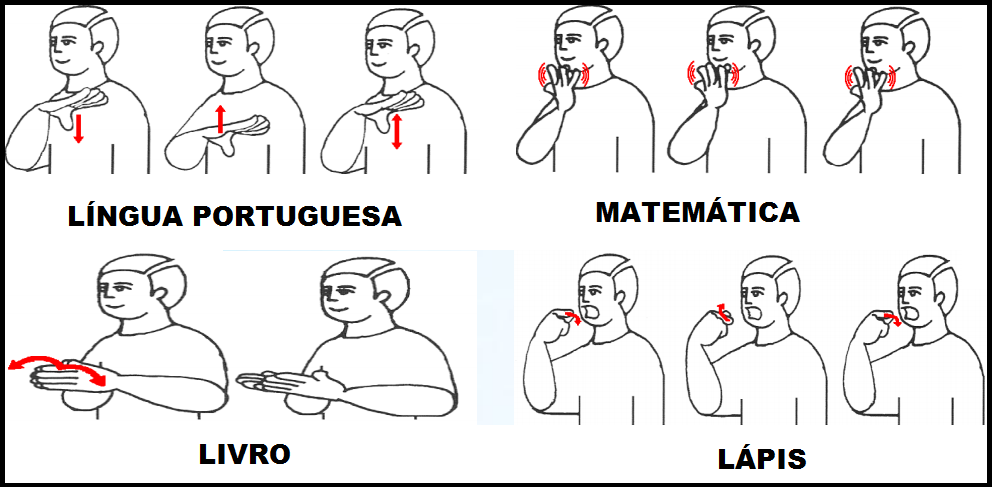 LÍNGUA PORTUGUESA

MATEMÁTICA

LIVRO

LÁPIS