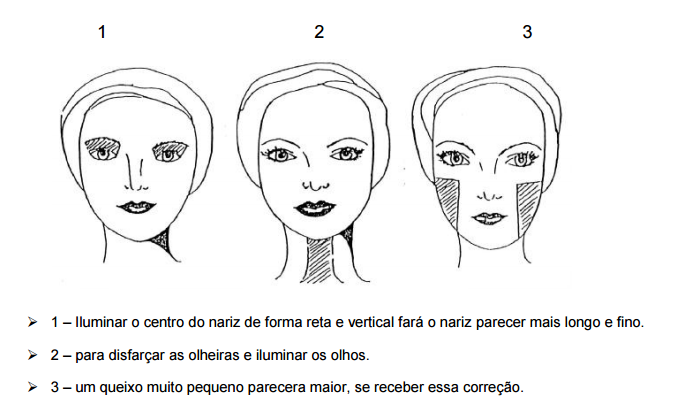 1

2

3

➢ 1 – Iluminar o centro do nariz de forma reta e vertical fará o nariz parecer mais longo e fino.

➢ 2 – para disfarçar as olheiras e iluminar os olhos.

➢ 3 – um queixo muito pequeno parecera maior, se receber essa correção.