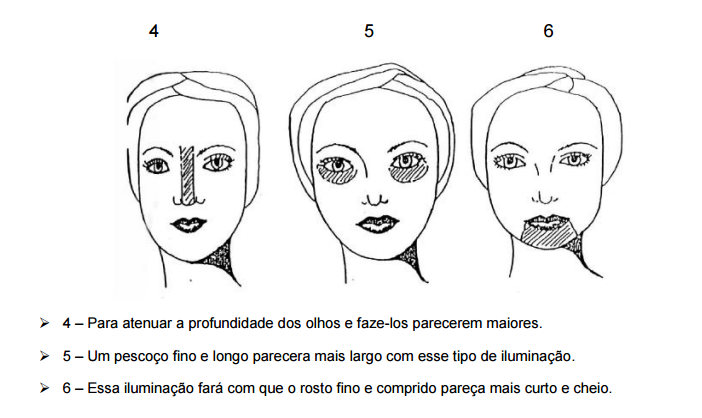 4

5

6

➢ 4 – Para atenuar a profundidade dos olhos e faze-los parecerem maiores.

➢ 5 – Um pescoço fino e longo parecera mais largo com esse tipo de iluminação.

➢ 6 – Essa iluminação fará com que o rosto fino e comprido pareça mais curto e cheio.