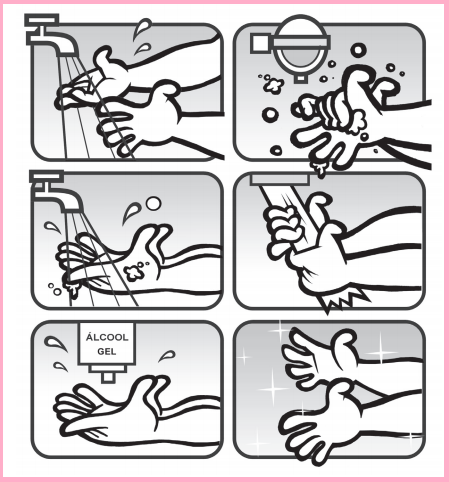 ÁLCOOL
GEL