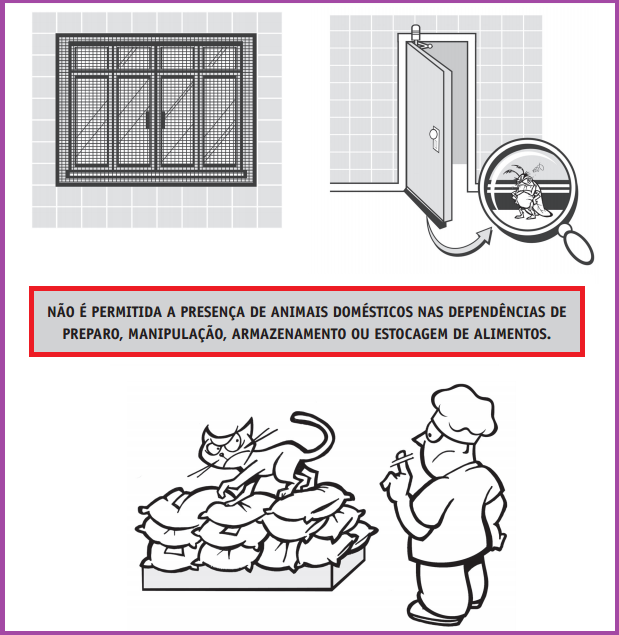 NÃO É PERMITIDA A PRESENÇA DE ANIMAIS DOMÉSTICOS NAS DEPENDÊNCIAS DE PREPARO, MANIPULAÇÃO, ARMAZENAMENTO OU ESTOCAGEM DE ALIMENTOS.