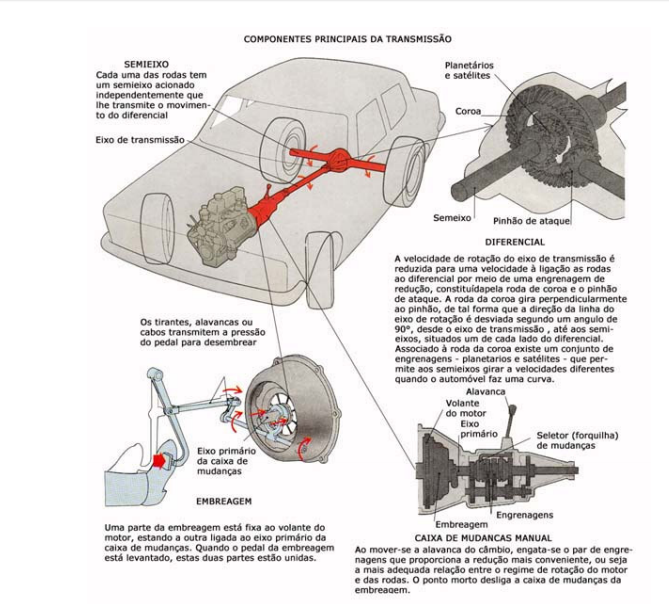 COMPONENTES PRINCIPAIS DA TRANSMISSÃO

SEMIEIXO
Cada uma das rodas tem um semieixo acionado independentemente que lhe transmite o movimento do diferencial

Eixo de transmissão

Planetários e satélites

Coroa

Semeixo

Pinhão de ataque

DIFERENCIAL

A velocidade de rotação do eixo de transmissão é reduzida para uma velocidade à ligação as rodas ao diferencial por meio de uma engrenagem de redução, constituídapela roda de coroa e o pinhão de ataque. A roda da coroa gira perpendicularmente ao pinhão, de tal forma que a direção da linha do eixo de rotação é desviada segundo um angulo de 90°, desde o eixo de transmissão , até aos semieixos, situados um de cada lado do diferencial. Associado à roda da coroa existe um conjunto de engrenagens - planetarios e satélites - que permite aos semieixos girar a velocidades diferentes quando o automóvel faz uma curva.

Os tirantes, alavancas ou cabos transmitem a pressão do pedal para desembrear

Eixo primário da caixa de mudanças

EMBREAGEM

Uma parte da embreagem está fixa ao volante do motor, estando a outra ligada ao eixo primário da caixa de mudanças. Quando o pedal da embreagem está levantado, estas duas partes estão unidas.

Alavanca

Volante do motor

Eixo primário

Seletor (forquilha) de mudanças

Engrenagens

Embreagem

CAIXA DE MUDANCAS MANUAL

Ao mover-se a alavanca do câmbio, engata-se o par de engrenagens que proporciona a redução mais conveniente, ou seja a mais adequada relação entre o regime de rotação do motor e das rodas. O ponto morto desliga a caixa de mudanças da embreagem.