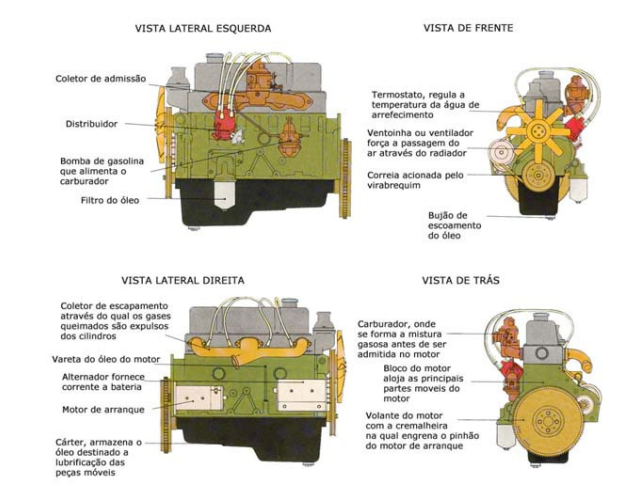 VISTA LATERAL ESQUERDA

Coletor de admissão

Distribuidor

Bomba de gasolina que alimenta o carburador

Filtro do óleo

VISTA DE FRENTE

Termostato, regula a temperatura da água de arrefecimento

Ventoinha ou ventilador força a passagem do ar através do radiador

Correia acionada pelo virabrequim

Bujão de escoamento do óleo

VISTA LATERAL DIREITA

Coletor de escapamento através do qual os gases queimados são expulsos dos cilindros

Vareta do óleo do motor

Alternador fornece corrente a bateria

Motor de arranque

Cárter, armazena o óleo destinado a lubrificação das peças móveis

VISTA DE TRÁS

Carburador, onde se forma a mistura gasosa antes de ser admitida no motor

Bloco do motor aloja as principais partes moveis do motor

Volante do motor com a cremalheira na qual engrena o pinhão do motor de arranque