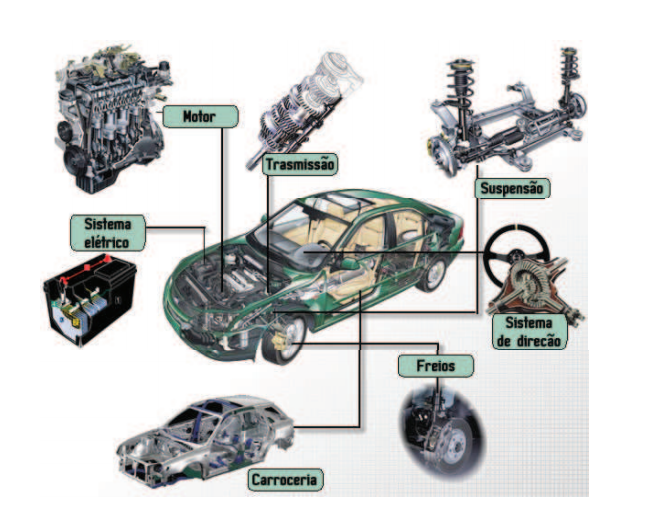 Motor

Trasmissão

Suspensão

Sistema elétrico

Sistema de direcão

Freios

Carroceria