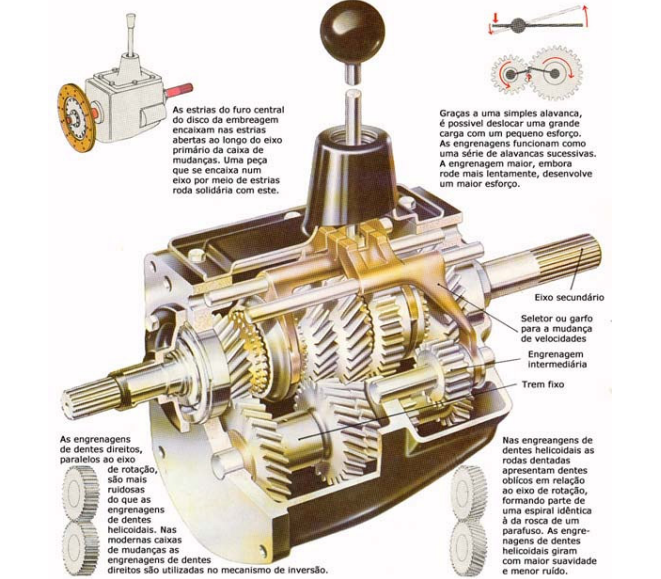 As estrias do furo central do disco da embreagem encaixam nas estrias abertas ao longo do eixo primário da caixa de mudanças. Uma peça que se encaixa num eixo por meio de estrias roda solidária com este.

Graças a uma simples alavanca, é possível deslocar uma grande carga com um pequeno esforço. As engrenagens funcionam como uma série de alavancas sucessivas. A engrenagem maior, embora rode mais lentamente, desenvolve um maior esforço.

Eixo secundário

Seletor ou garfo para a mudança de velocidades

Engrenagem intermediária

Trem fixo

As engrenagens de dentes direitos, paralelos ao eixo de rotação, são mais ruidosas do que as engrenagens de dentes helicoidais. Nas modernas caixas de mudanças as engrenagens de dentes direitos são utilizadas no mecanismo de inversão.

Nas engreangens de dentes helicoidais as rodas dentadas apresentam dentes oblícos em relação ao eixo de rotação, formando parte de uma espiral idêntica à da rosca de um parafuso. As engrenagens de dentes helicoidais giram com maior suavidade e menor ruído.