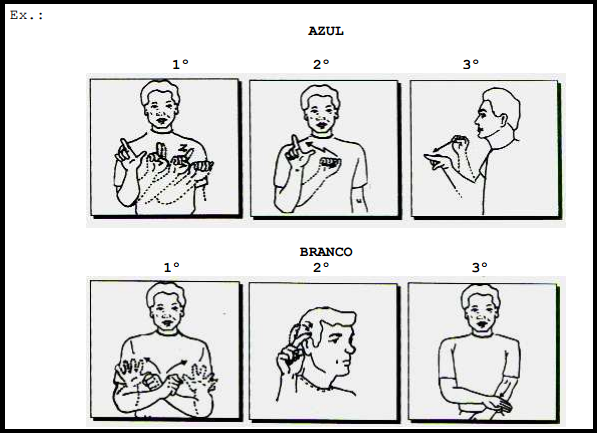 Ex.:

AZUL

1° 2° 3°

BRANCO

1° 2° 3°