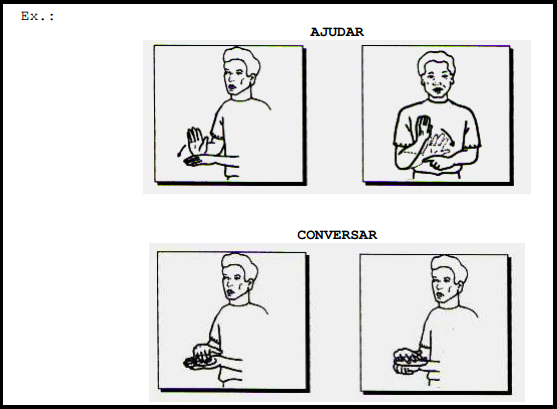 Ex.:

AJUDAR

CONVERSAR