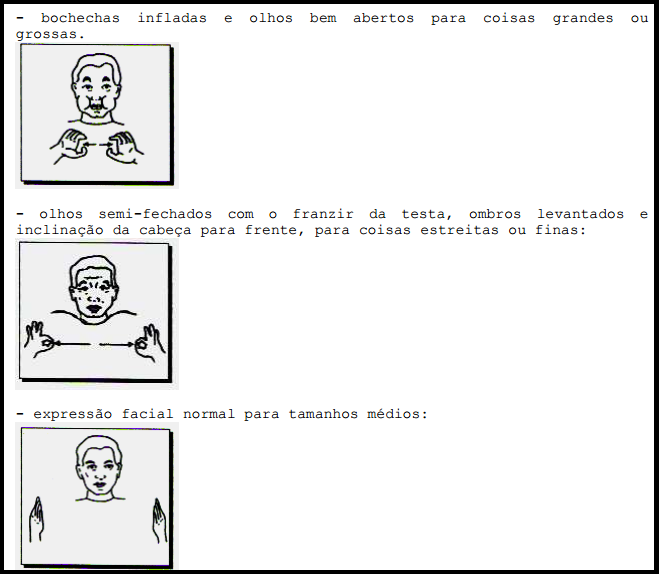 - bochechas infladas e olhos bem abertos para coisas grandes ou grossas.

- olhos semi-fechados com o franzir da testa, ombros levantados e inclinação da cabeça para frente, para coisas estreitas ou finas:

- expressão facial normal para tamanhos médios: