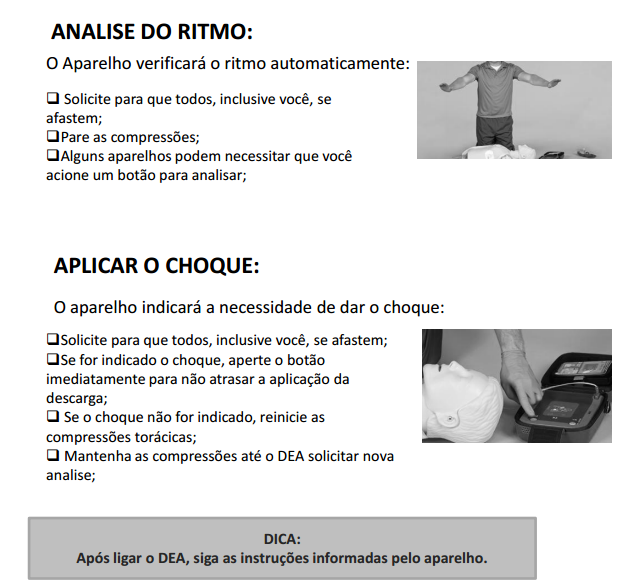 ANALISE DO RITMO:

O Aparelho verificará o ritmo automaticamente:

❑ Solicite para que todos, inclusive você, se afastem;
❑Pare as compressões;
❑Alguns aparelhos podem necessitar que você acione um botão para analisar;

APLICAR O CHOQUE:

O aparelho indicará a necessidade de dar o choque:

❑Solicite para que todos, inclusive você, se afastem;
❑Se for indicado o choque, aperte o botão imediatamente para não atrasar a aplicação da descarga;
❑ Se o choque não for indicado, reinicie as compressões torácicas;
❑ Mantenha as compressões até o DEA solicitar nova analise;

DICA:
Após ligar o DEA, siga as instruções informadas pelo aparelho.