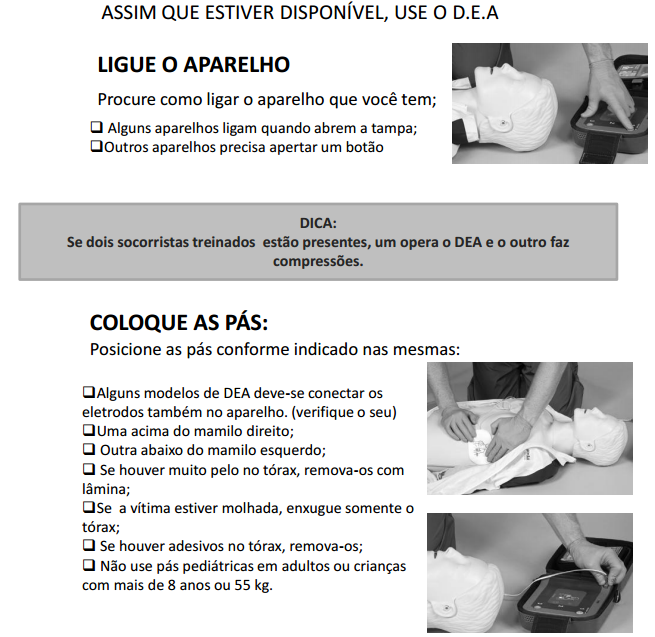 ASSIM QUE ESTIVER DISPONÍVEL, USE O D.E.A

LIGUE O APARELHO

Procure como ligar o aparelho que você tem;

❑ Alguns aparelhos ligam quando abrem a tampa;
❑Outros aparelhos precisa apertar um botão

DICA:
Se dois socorristas treinados estão presentes, um opera o DEA e o outro faz compressões.

COLOQUE AS PÁS:

Posicione as pás conforme indicado nas mesmas:

❑Alguns modelos de DEA deve-se conectar os eletrodos também no aparelho. (verifique o seu)
❑Uma acima do mamilo direito;
❑ Outra abaixo do mamilo esquerdo;
❑ Se houver muito pelo no tórax, remova-os com lâmina;
❑Se a vítima estiver molhada, enxugue somente o tórax;
❑ Se houver adesivos no tórax, remova-os;
❑ Não use pás pediátricas em adultos ou crianças com mais de 8 anos ou 55 kg.