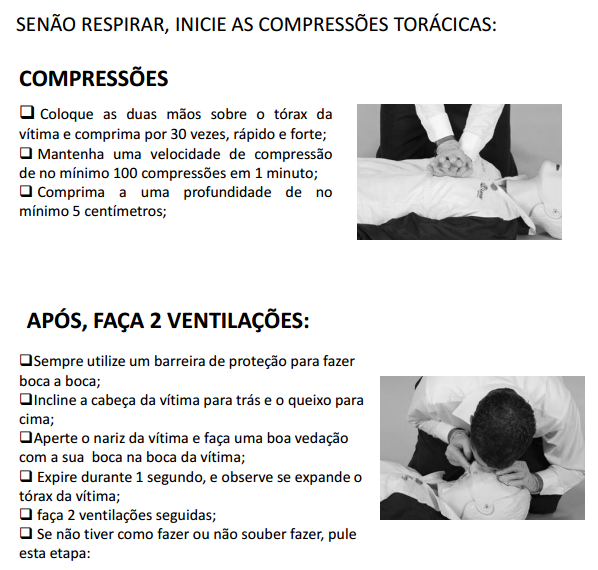 SENÃO RESPIRAR, INICIE AS COMPRESSÕES TORÁCICAS:

COMPRESSÕES

❑ Coloque as duas mãos sobre o tórax da vítima e comprima por 30 vezes, rápido e forte;
❑ Mantenha uma velocidade de compressão de no mínimo 100 compressões em 1 minuto;
❑ Comprima a uma profundidade de no mínimo 5 centímetros;

APÓS, FAÇA 2 VENTILAÇÕES:

❑Sempre utilize um barreira de proteção para fazer boca a boca;
❑Incline a cabeça da vítima para trás e o queixo para cima;
❑Aperte o nariz da vítima e faça uma boa vedação com a sua boca na boca da vítima;
❑ Expire durante 1 segundo, e observe se expande o tórax da vítima;
❑ faça 2 ventilações seguidas;
❑ Se não tiver como fazer ou não souber fazer, pule esta etapa: